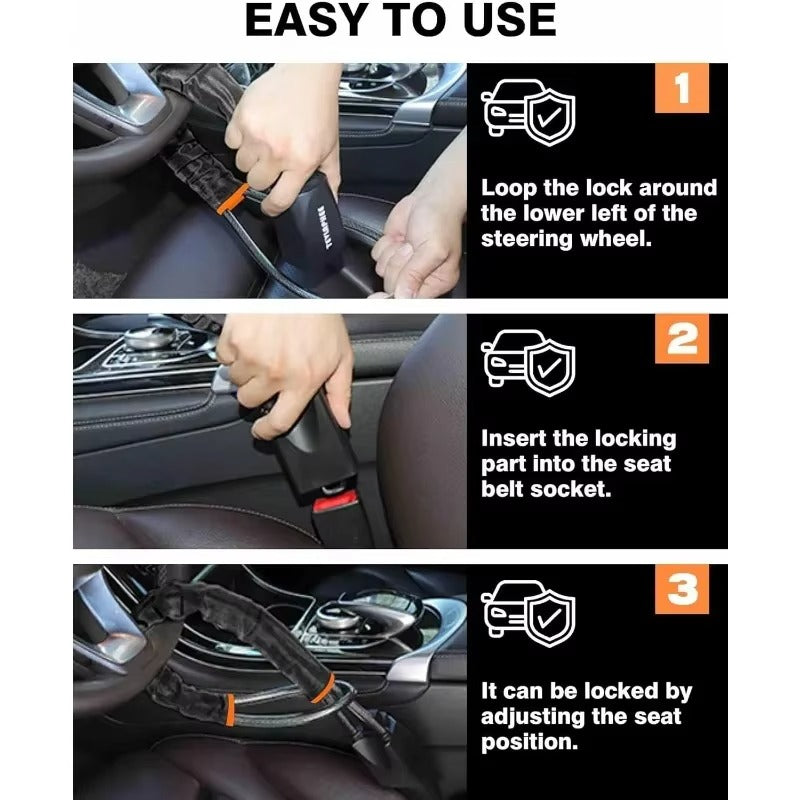 EASY TO USE

1

Loop the lock around the lower left of the steering wheel.

2

Insert the locking part into the seat belt socket.

3

It can be locked by adjusting the seat position.